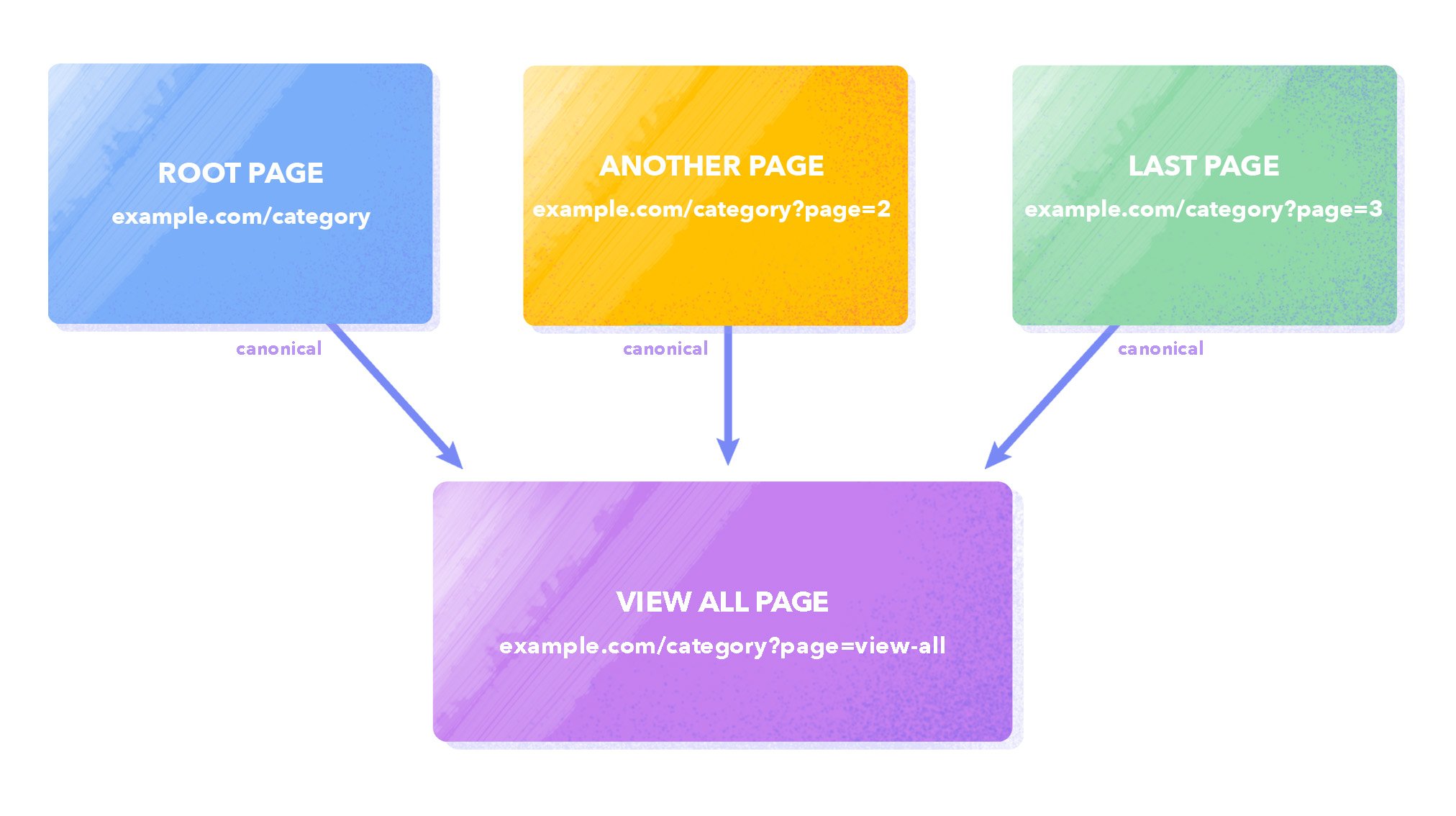 ROOT PAGE
example.com/category

ANOTHER PAGE
example.com/category?page=2

LAST PAGE
example.com/category?page=3

canonical

canonical

canonical

VIEW ALL PAGE
example.com/category?page=view-all