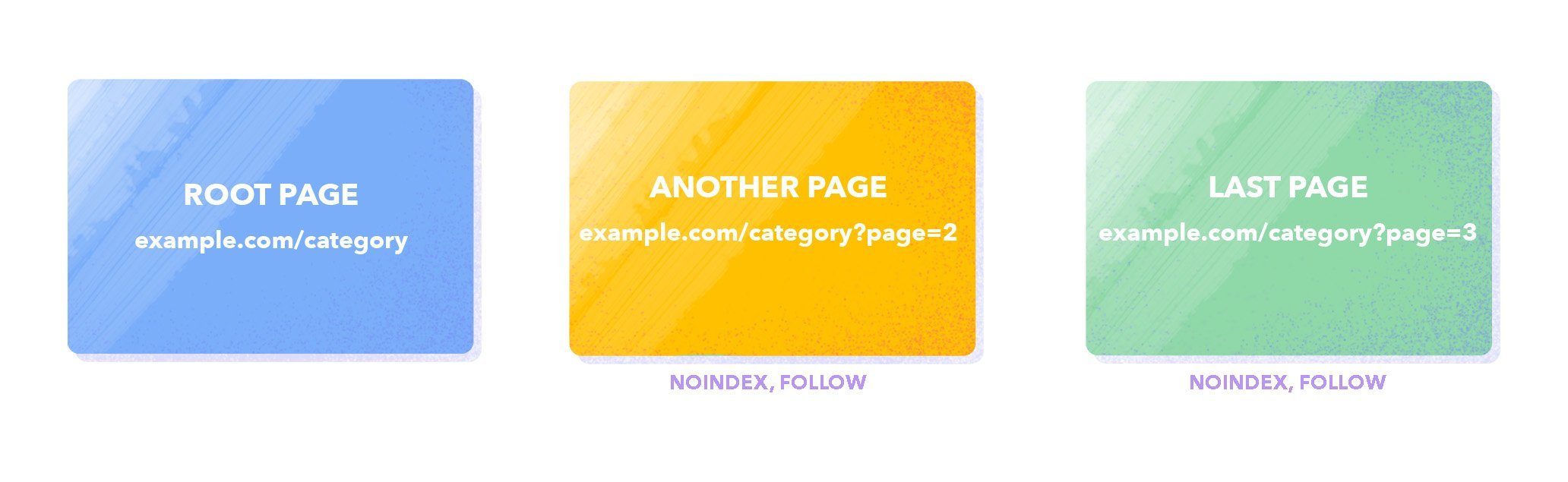 ROOT PAGE
example.com/category

ANOTHER PAGE
example.com/category?page=2

NOINDEX, FOLLOW

LAST PAGE
example.com/category?page=3

NOINDEX, FOLLOW