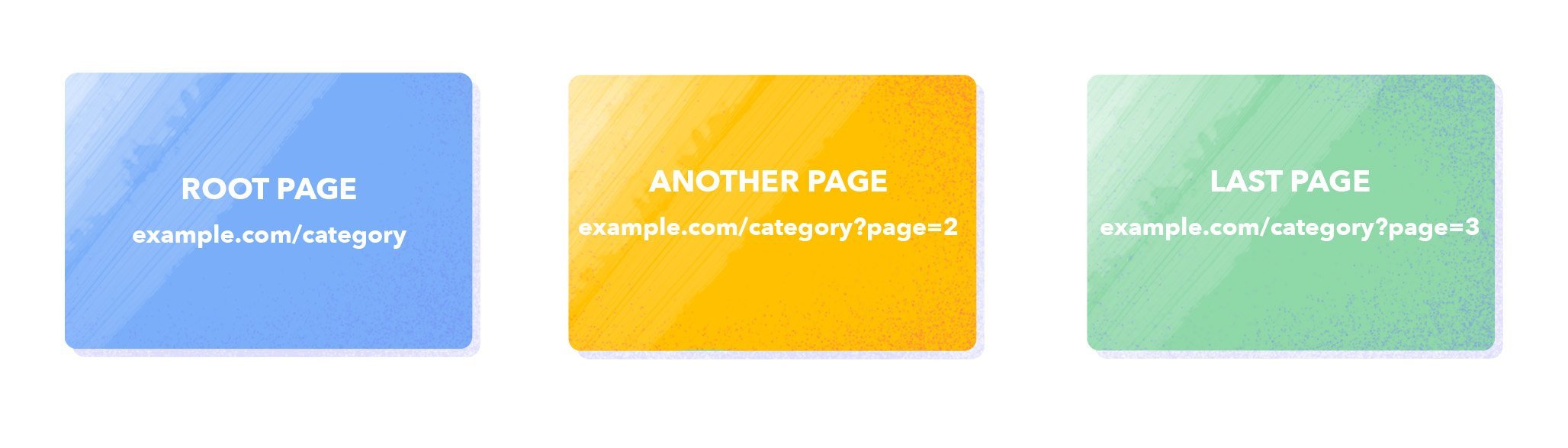 ROOT PAGE
example.com/category

ANOTHER PAGE
example.com/category?page=2

LAST PAGE
example.com/category?page=3