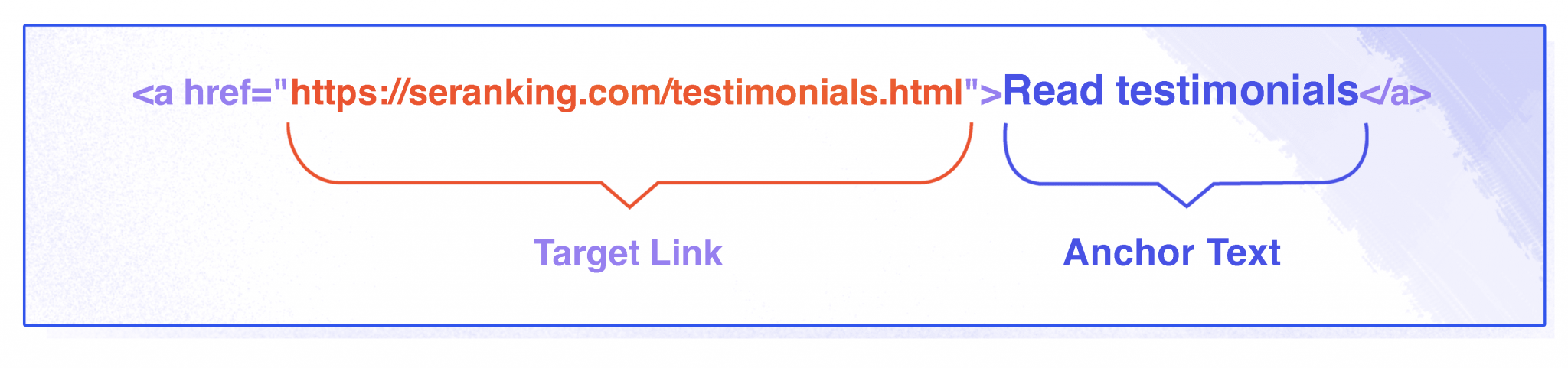 <a href="https://seranking.com/testimonials.html">Read testimonials</a>

Target Link

Anchor Text