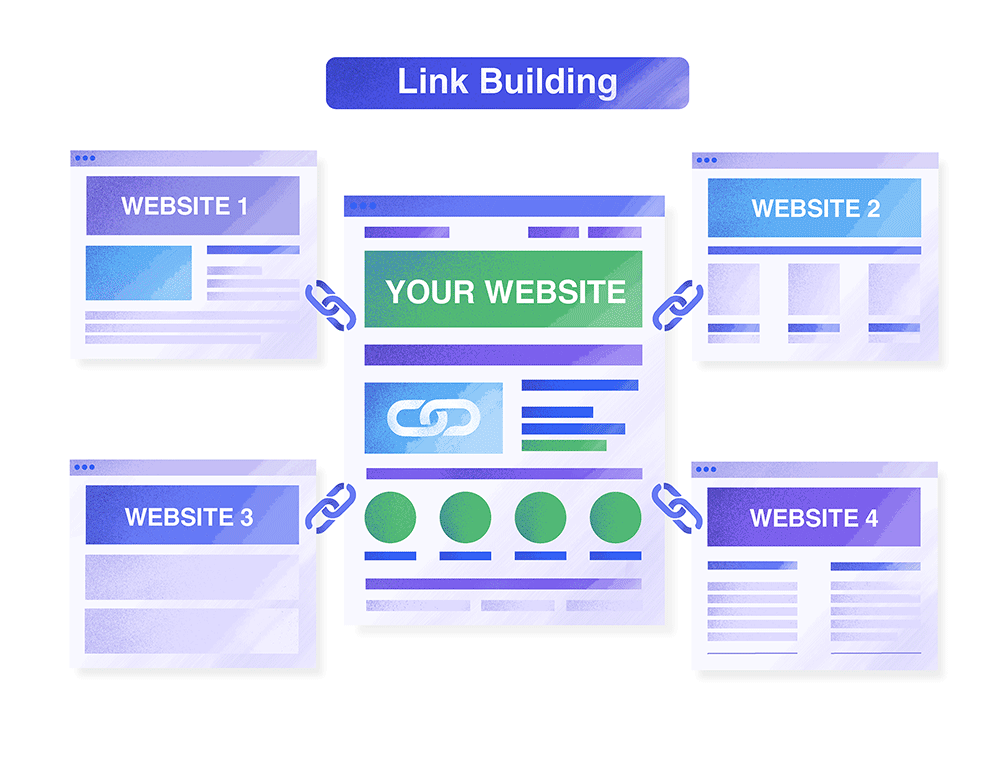 Link Building

WEBSITE 1

YOUR WEBSITE

WEBSITE 2

WEBSITE 3

WEBSITE 4