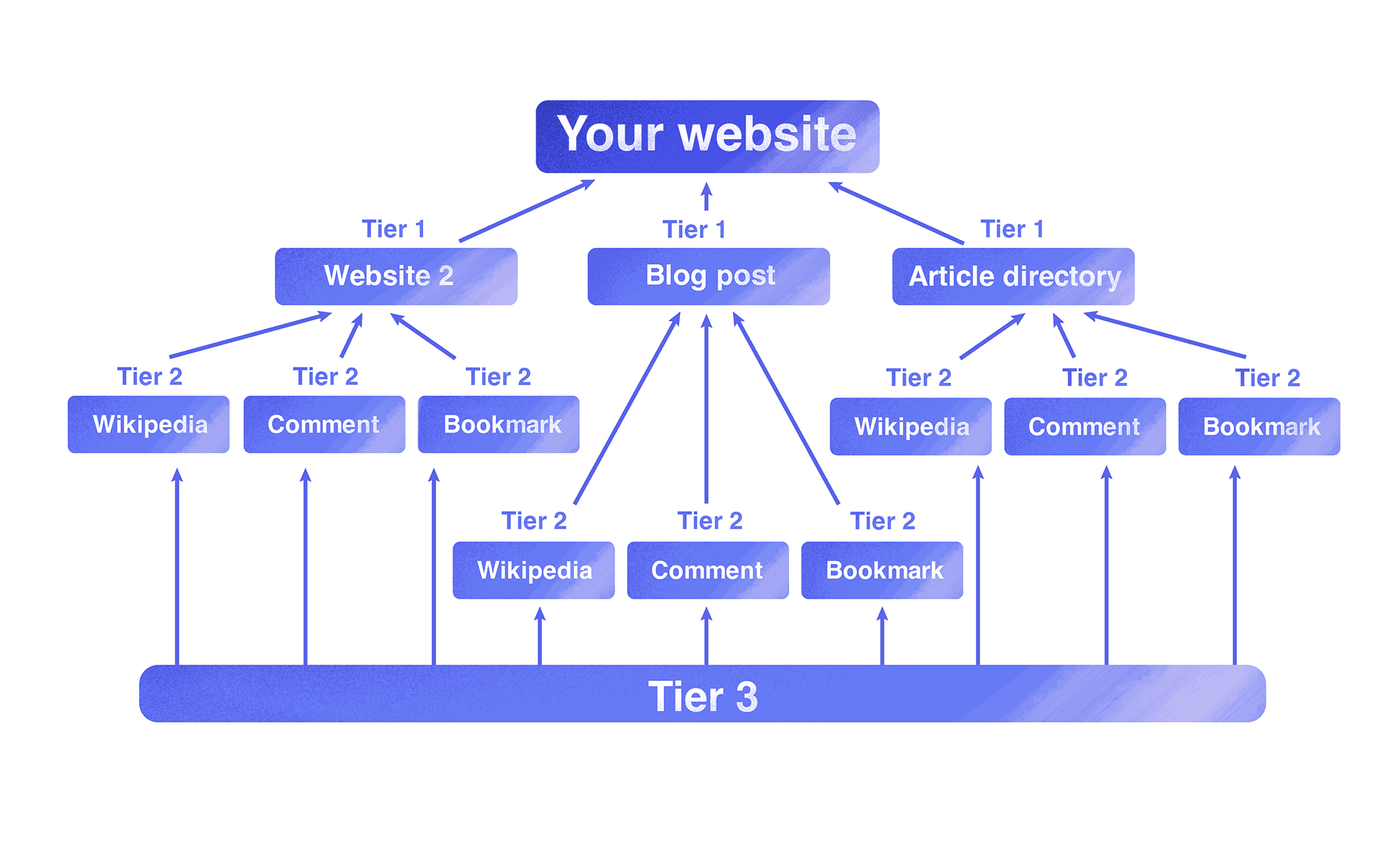 Your website

Tier 1
Website 2

Tier 1
Blog post

Tier 1
Article directory

Tier 2
Wikipedia

Tier 2
Comment

Tier 2
Bookmark

Tier 2
Wikipedia

Tier 2
Comment

Tier 2
Bookmark

Tier 2
Wikipedia

Tier 2
Comment

Tier 2
Bookmark

Tier 3