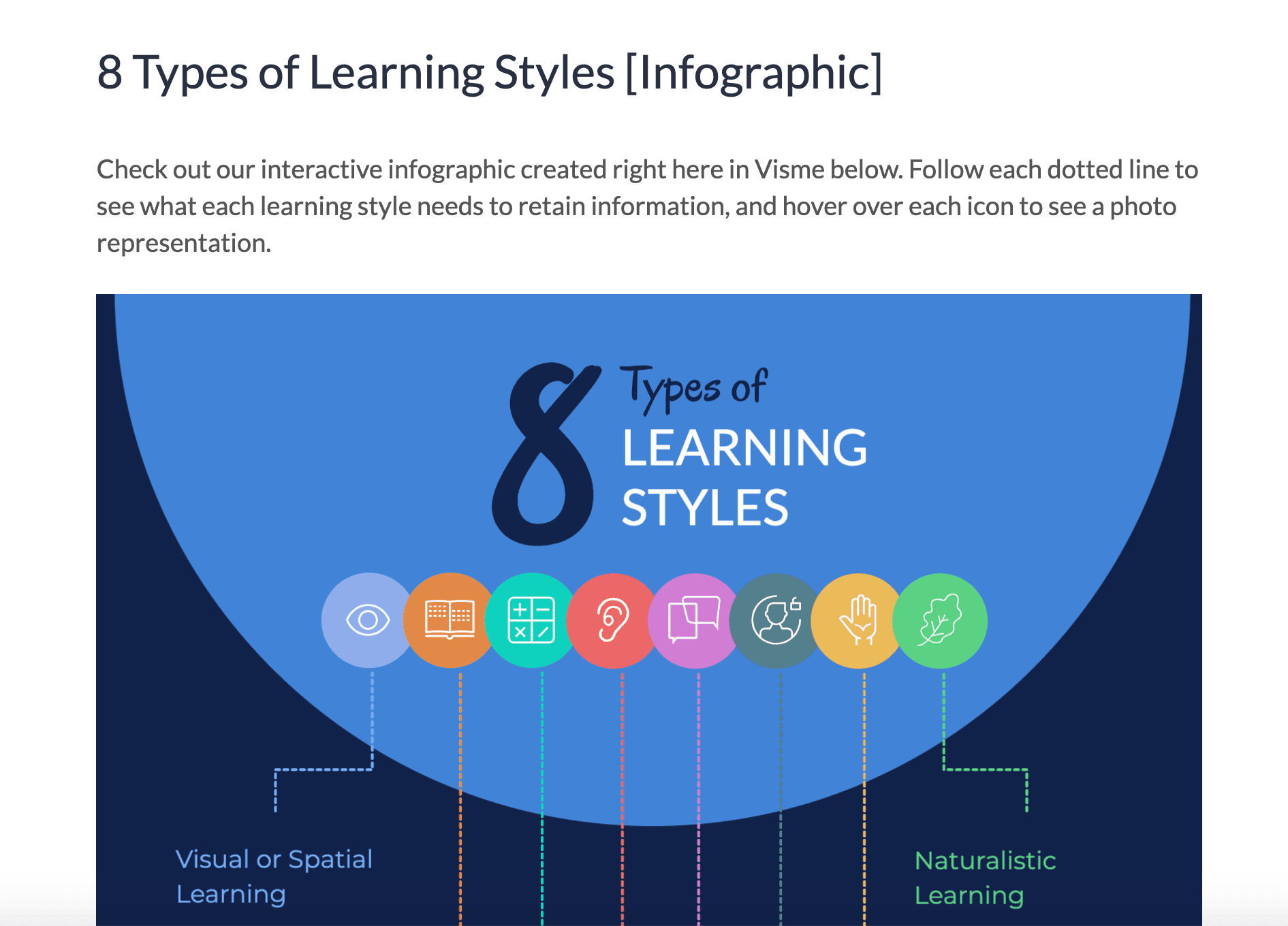 8 Types of Learning Styles [Infographic]

Check out our interactive infographic created right here in Visme below. Follow each dotted line to see what each learning style needs to retain information, and hover over each icon to see a photo representation.

8 Types of LEARNING STYLES

Visual or Spatial Learning

Naturalistic Learning